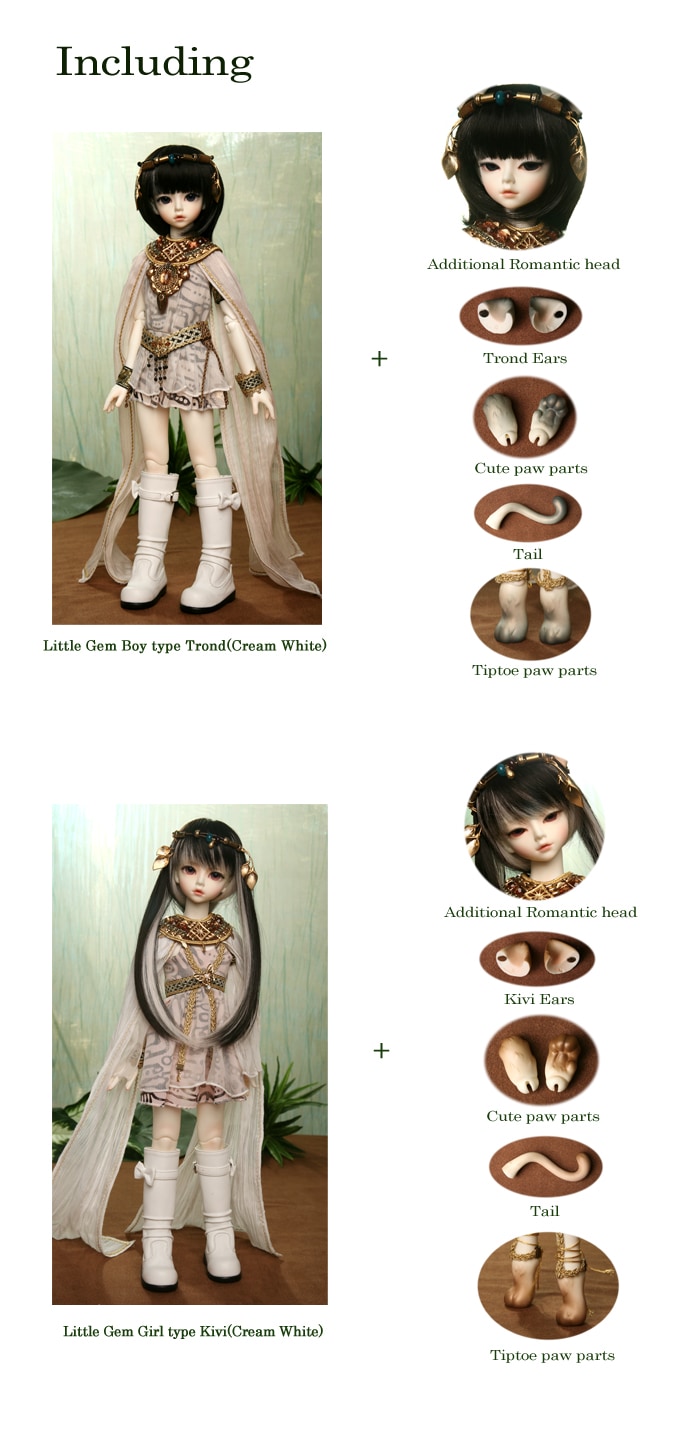 Including

Little Gem Boy type Trond(Cream White)

+

Additional Romantic head

Trond Ears

Cute paw parts

Tail

Tiptoe paw parts

Little Gem Girl type Kivi(Cream White)

+

Additional Romantic head

Kivi Ears

Cute paw parts

Tail

Tiptoe paw parts